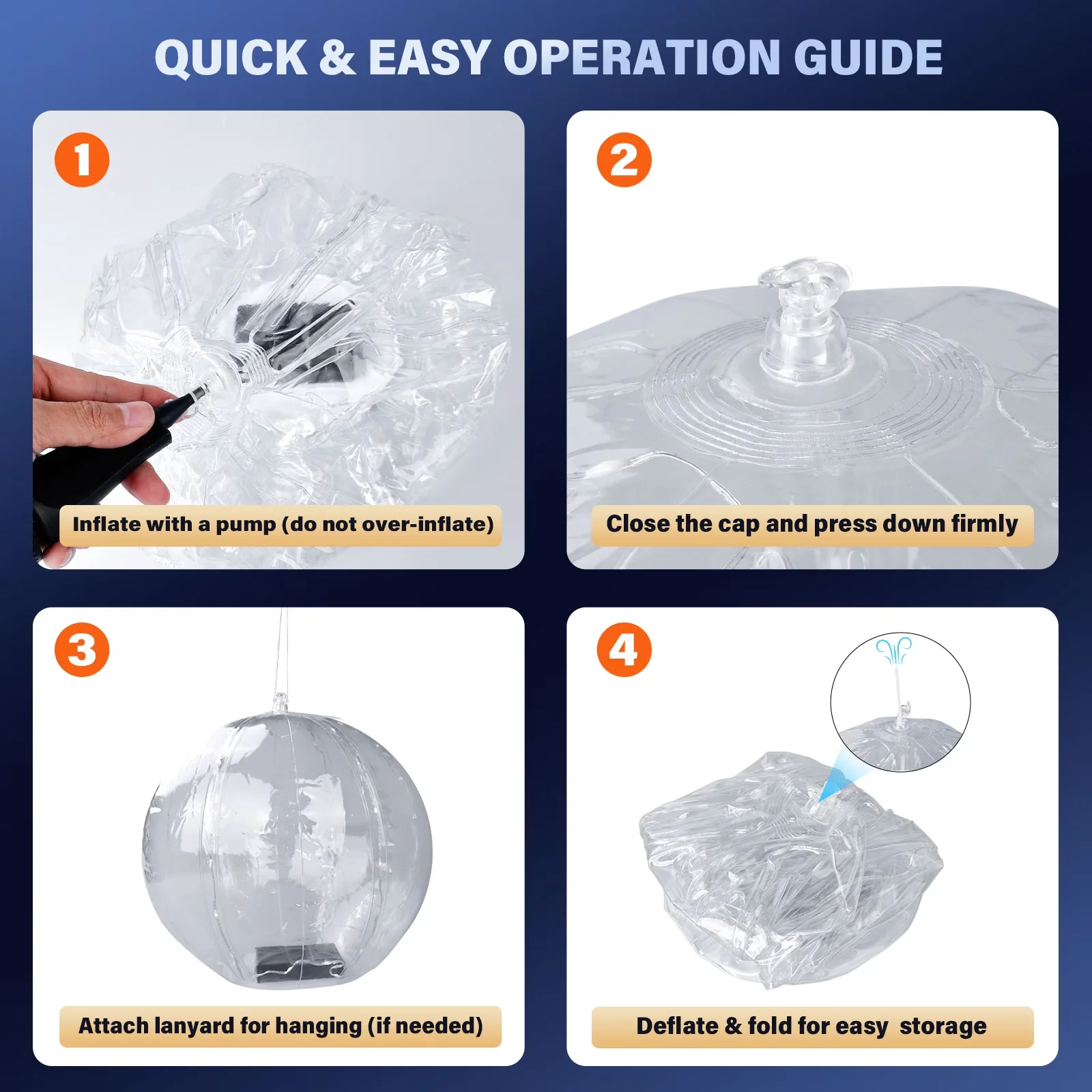 QUICK & EASY OPERATION GUIDE

1

Inflate with a pump (do not over-inflate)

2

Close the cap and press down firmly

3

Attach lanyard for hanging (if needed)

4

Deflate & fold for easy storage