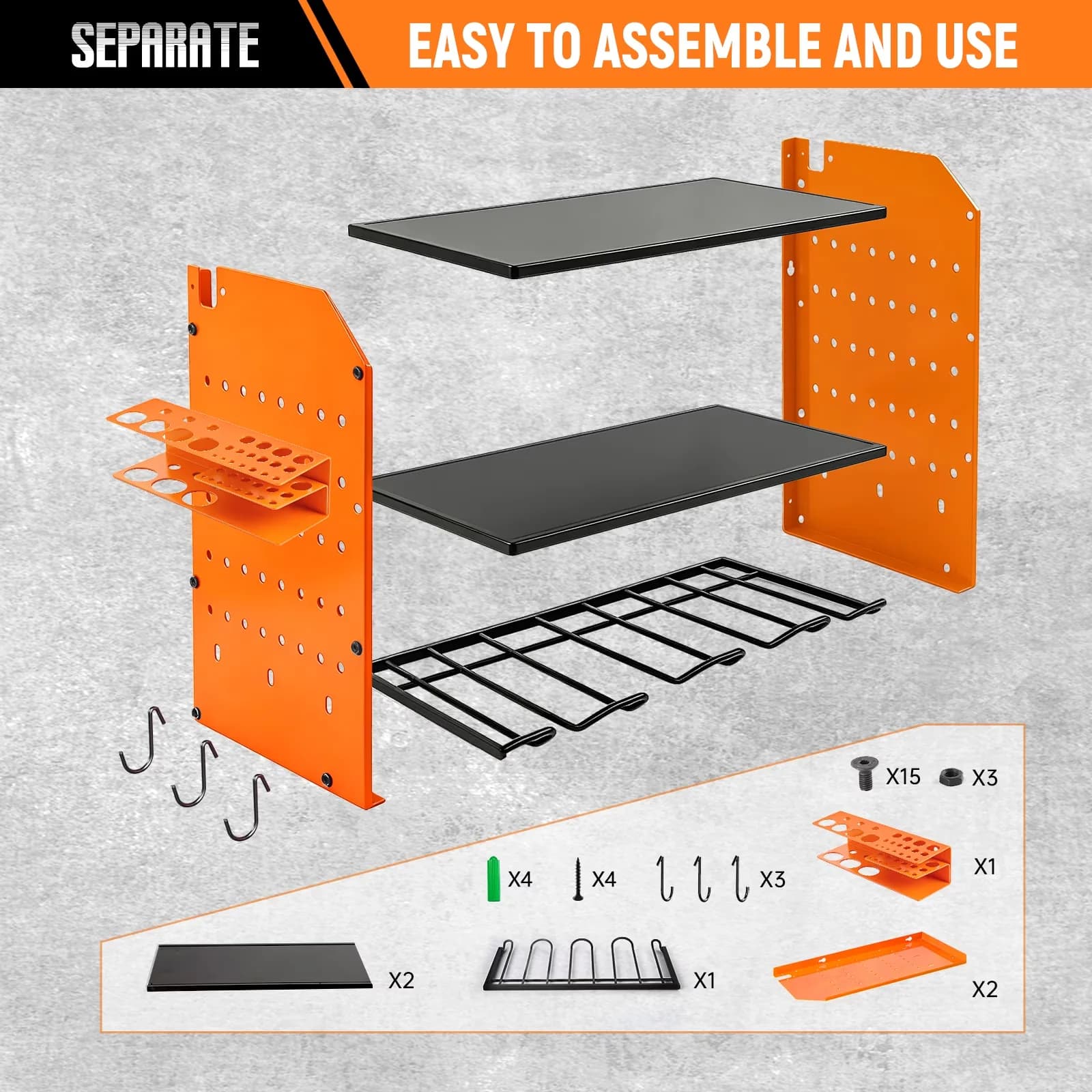 SEPARATE

EASY TO ASSEMBLE AND USE

X15 X3

X1

X4 X4 X3

X2 X1 X2