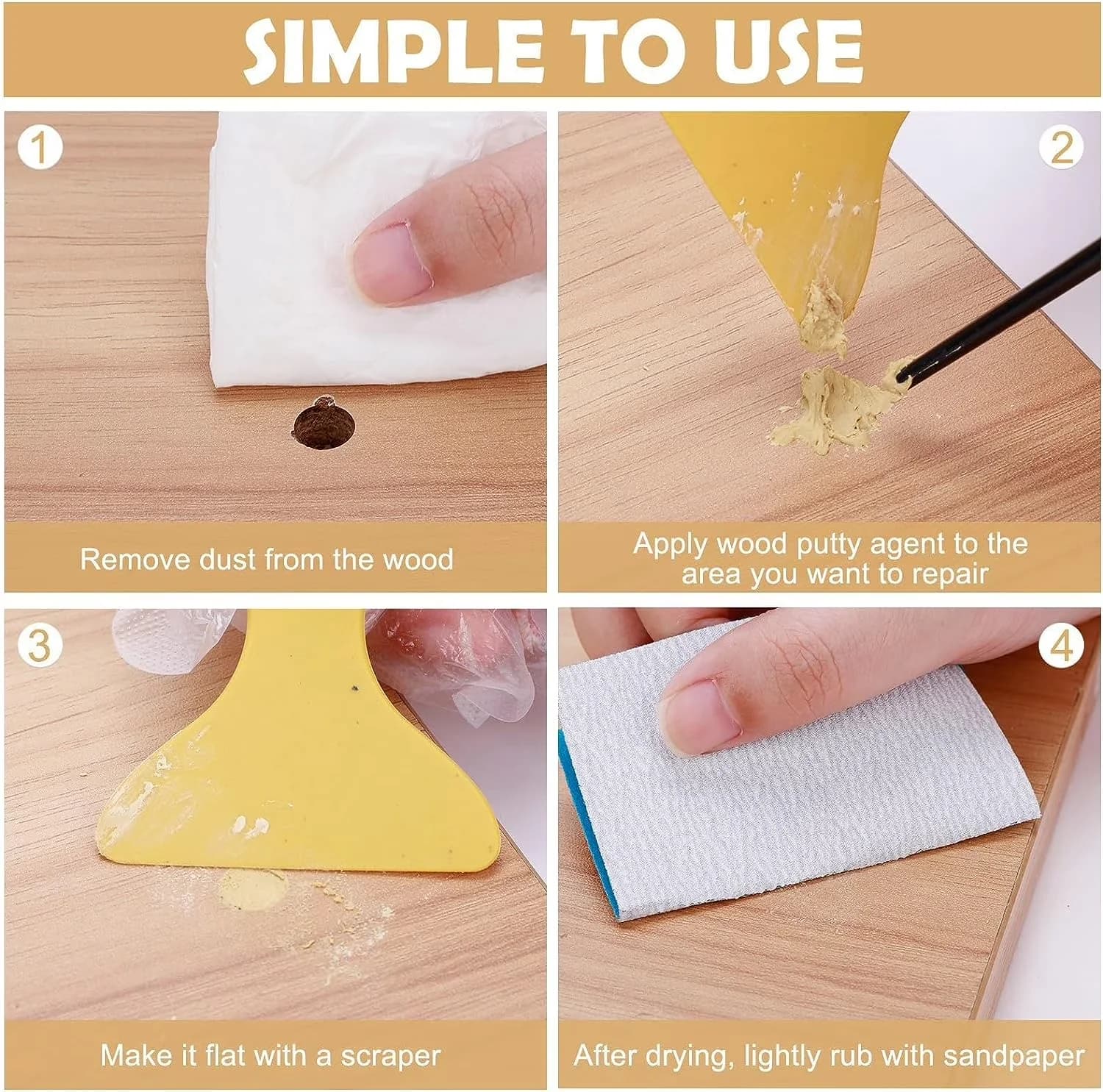 SIMPLE TO USE

1

Remove dust from the wood

2

Apply wood putty agent to the area you want to repair

3

Make it flat with a scraper

4

After drying, lightly rub with sandpaper