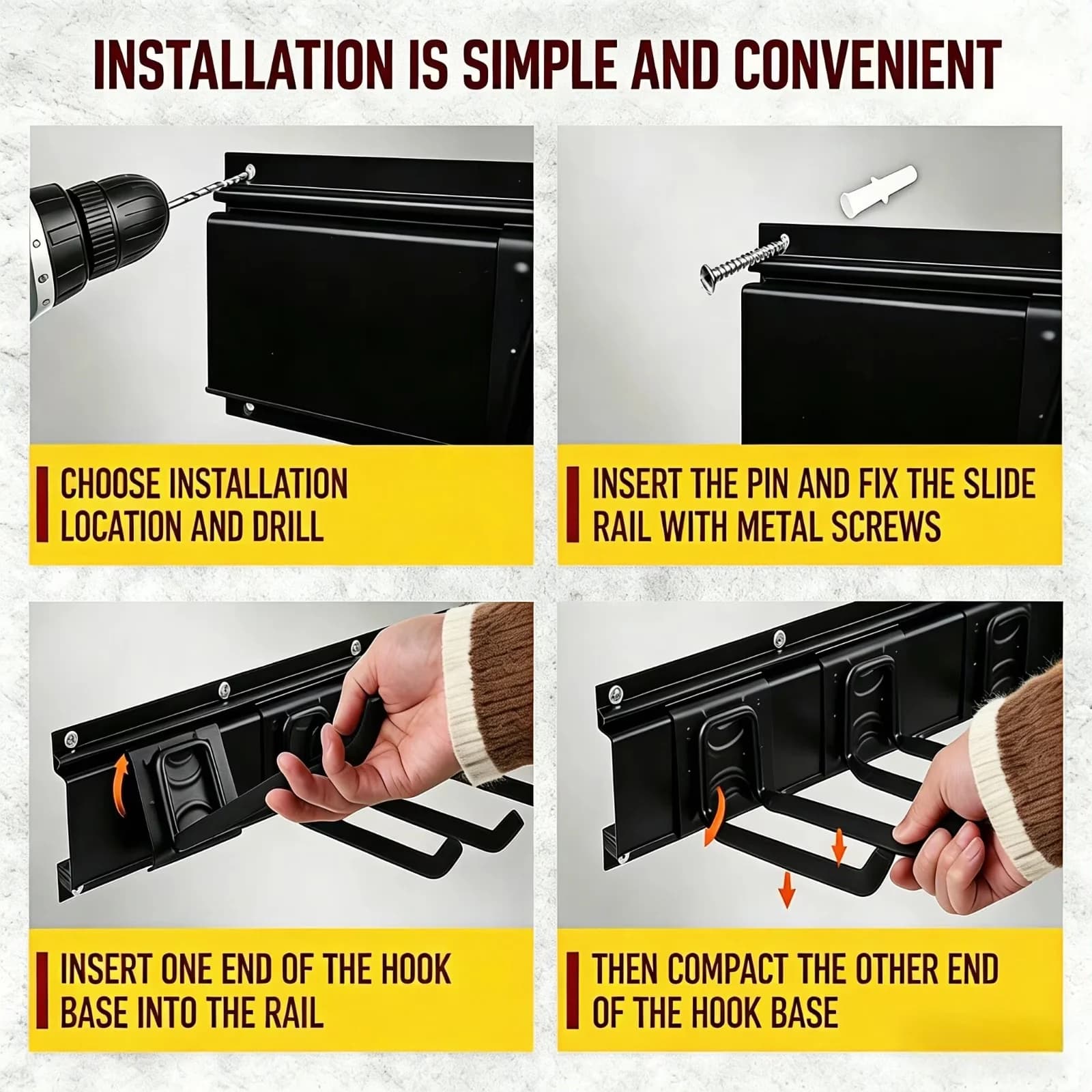 INSTALLATION IS SIMPLE AND CONVENIENT

CHOOSE INSTALLATION LOCATION AND DRILL

INSERT THE PIN AND FIX THE SLIDE RAIL WITH METAL SCREWS

INSERT ONE END OF THE HOOK BASE INTO THE RAIL

THEN COMPACT THE OTHER END OF THE HOOK BASE