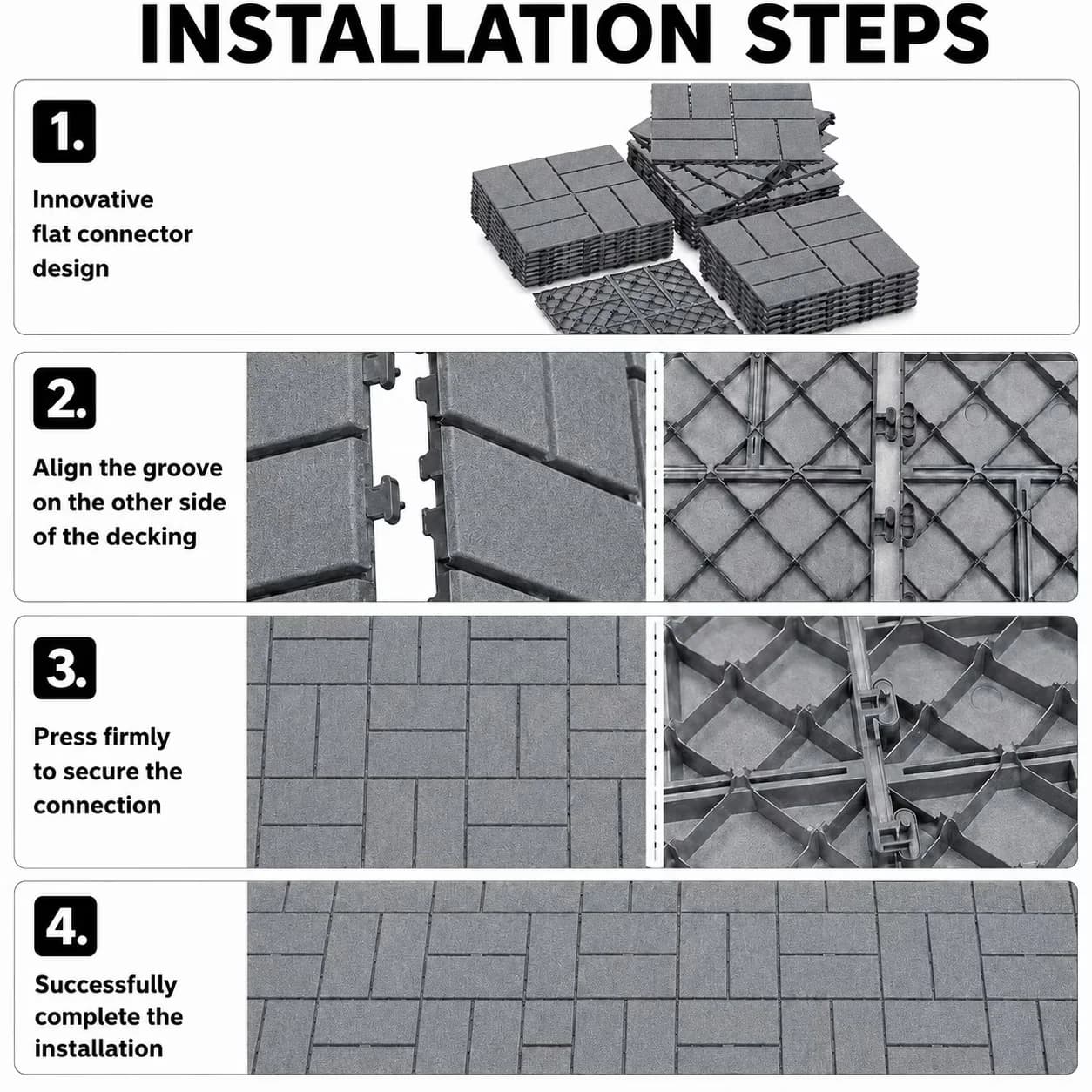 INSTALLATION STEPS

1.

Innovative flat connector design

2.

Align the groove on the other side of the decking

3.

Press firmly to secure the connection

4.

Successfully complete the installation