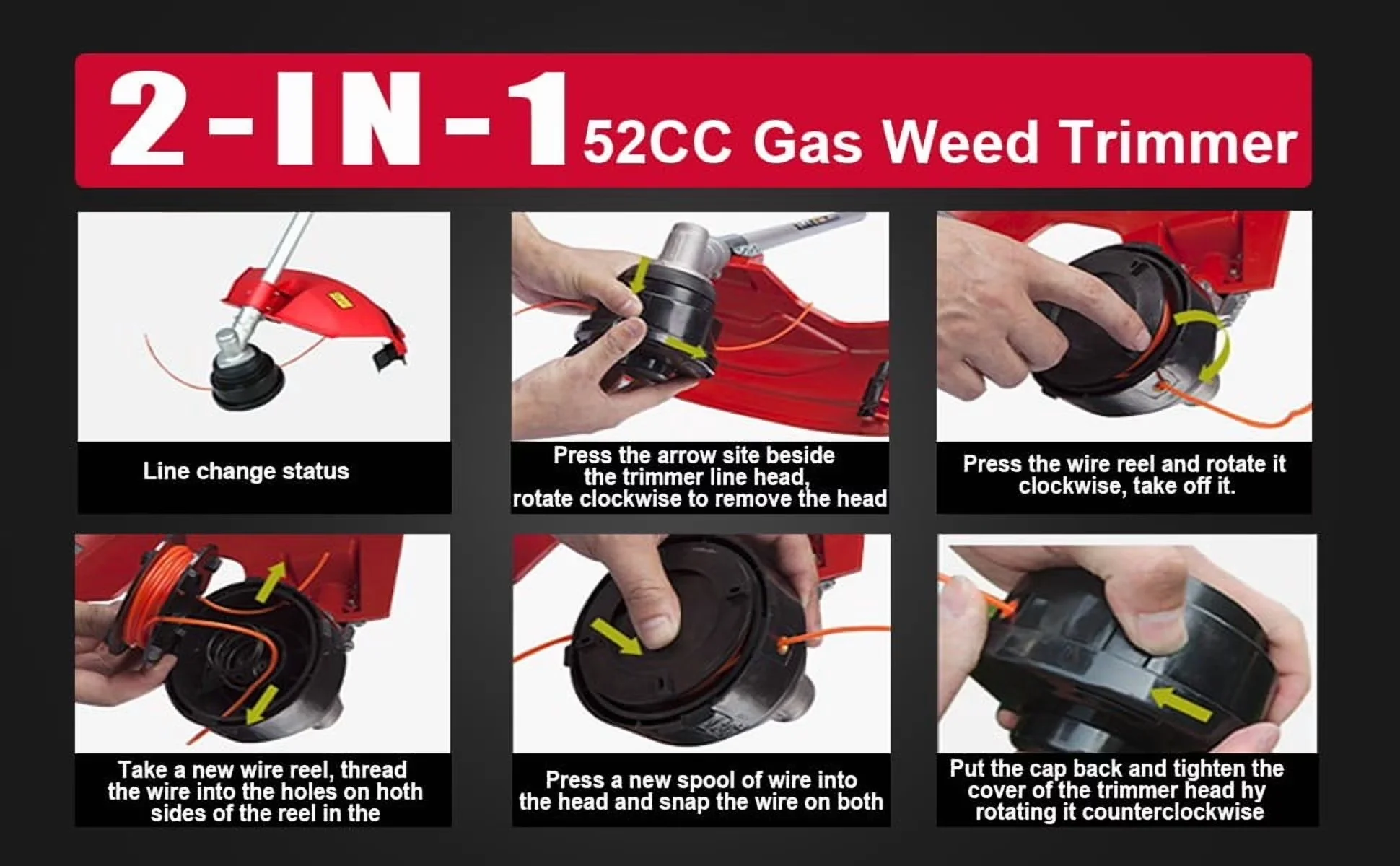 2-IN-1 52CC Gas Weed Trimmer

Line change status

Press the arrow site beside the trimmer line head, rotate clockwise to remove the head

Press the wire reel and rotate it clockwise, take off it.

Take a new wire reel, thread the wire into the holes on hoth sides of the reel in the

Press a new spool of wire into the head and snap the wire on both

Put the cap back and tighten the cover of the trimmer head hy rotating it counterclockwise