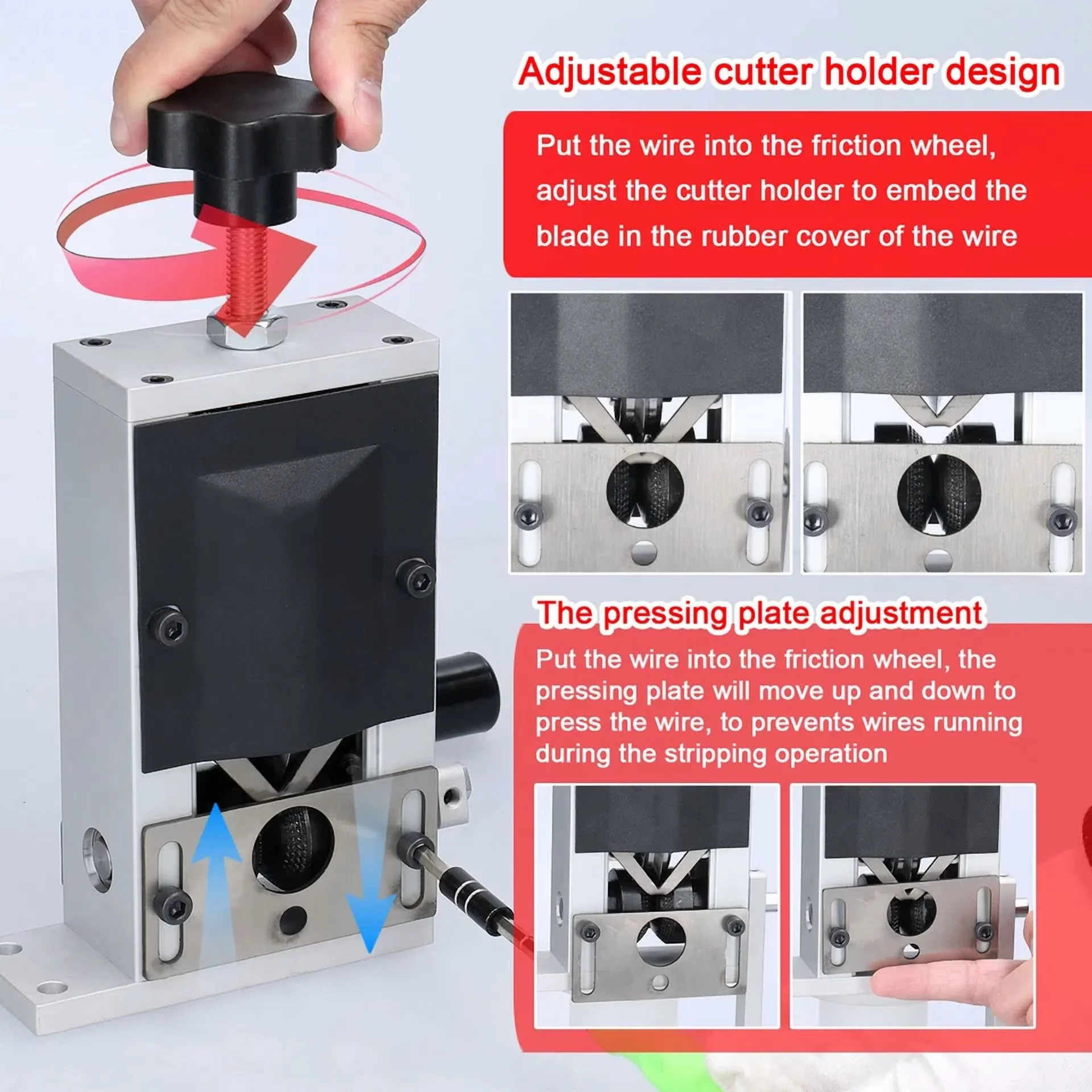 Adjustable cutter holder design

Put the wire into the friction wheel, adjust the cutter holder to embed the blade in the rubber cover of the wire

The pressing plate adjustment

Put the wire into the friction wheel, the pressing plate will move up and down to press the wire, to prevents wires running during the stripping operation