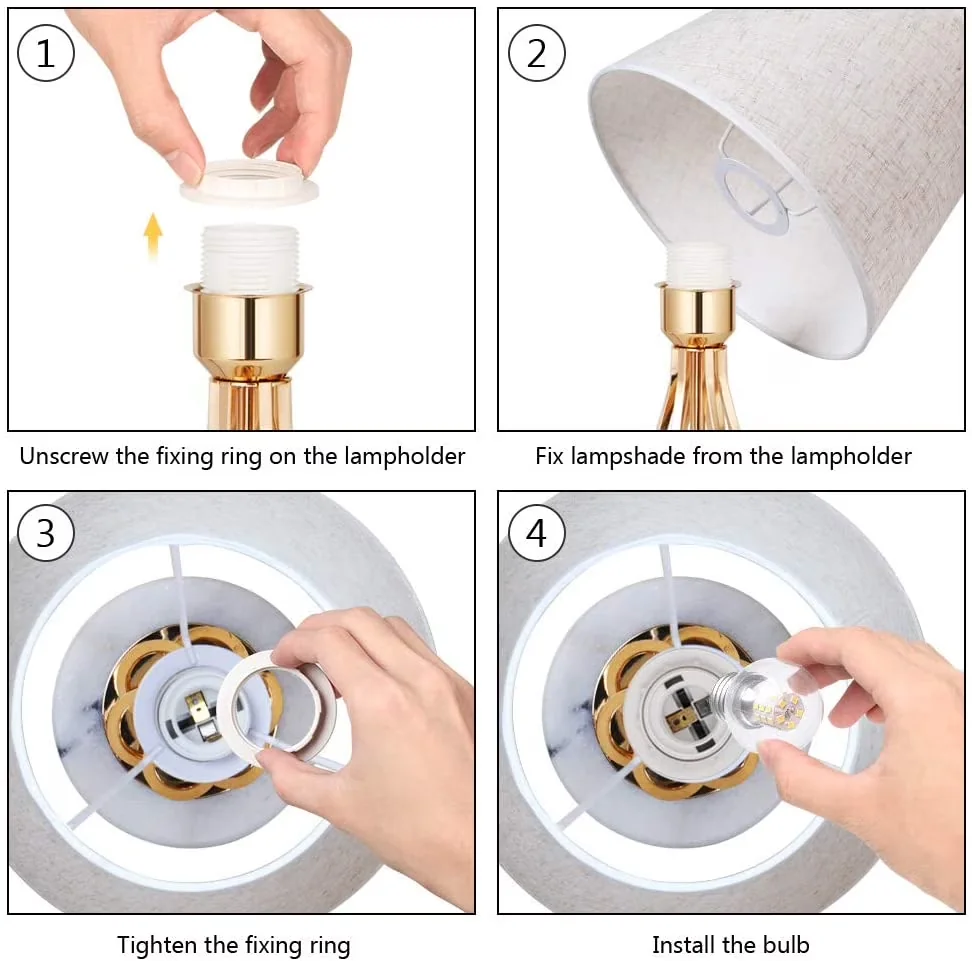 1

Unscrew the fixing ring on the lampholder

2

Fix lampshade from the lampholder

3

Tighten the fixing ring

4

Install the bulb